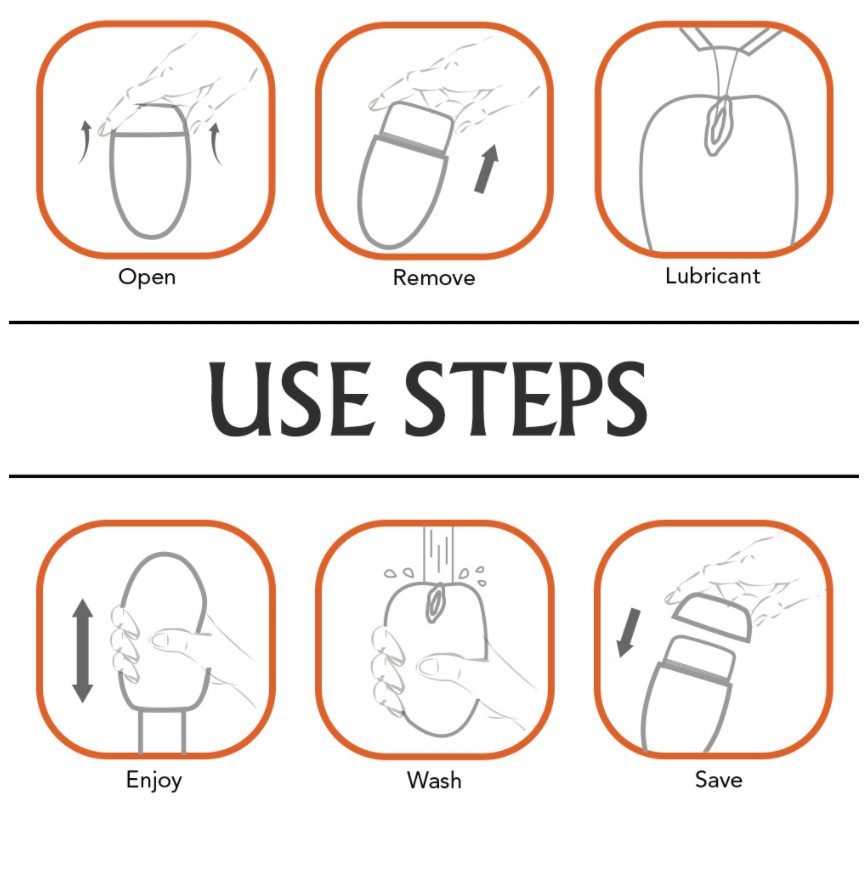 Open

Remove

Lubricant

USE STEPS

Enjoy

Wash

Save