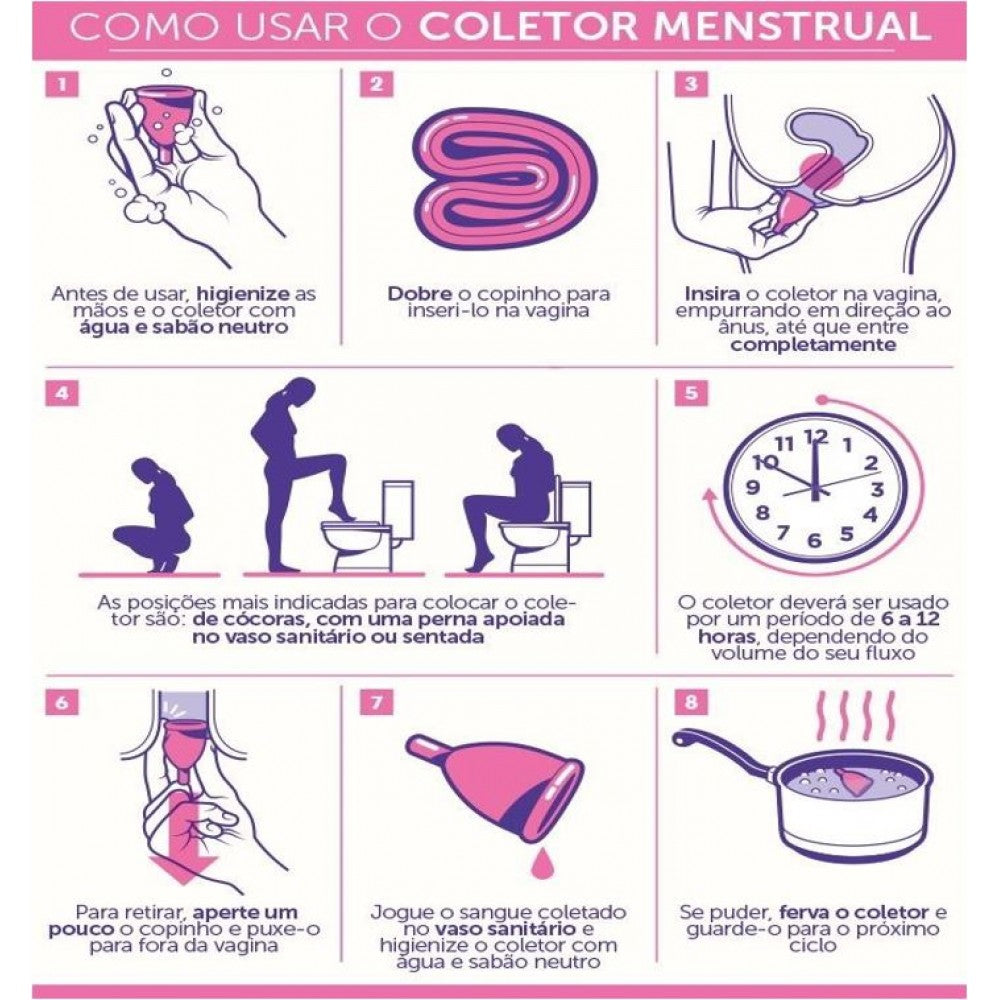 COMO USAR O COLETOR MENSTRUAL

1

Antes de usar, higienize as mãos e o coletor com água e sabão neutro

2

Dobre o copinho para inseri-lo na vagina

3

Insira o coletor na vagina, empurrando em direção ao ânus, até que entre completamente

4

As posições mais indicadas para colocar o coletor são: de cócoras, com uma perna apoiada no vaso sanitário ou sentada

5

12 1 2 3 4 5 6 7 8 9 10 11

O coletor deverá ser usado por um período de 6 a 12 horas, dependendo do volume do seu fluxo

6

Para retirar, aperte um pouco o copinho e puxe-o para fora da vagina

7

Jogue o sangue coletado no vaso sanitário e higienize o coletor com água e sabão neutro

8

Se puder, ferva o coletor e guarde-o para o próximo ciclo